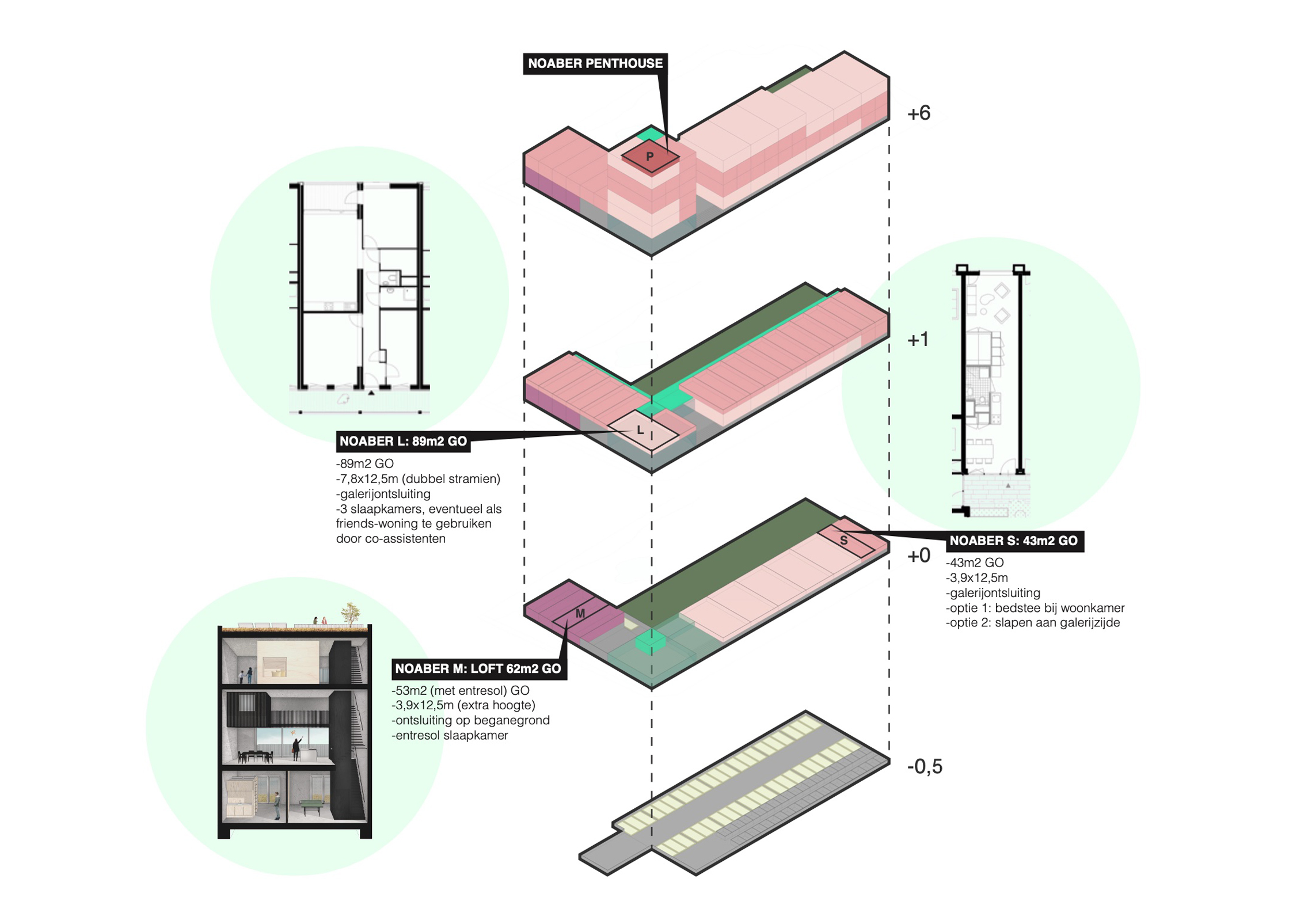 NOABER PENTHOUSE

P

+6

+1

L

NOABER L: 89m2 GO

-89m2 GO
-7,8x12,5m (dubbel stramien)
-galerijontsluiting
-3 slaapkamers, eventueel als friends-woning te gebruiken door co-assistenten

S

NOABER S: 43m2 GO

+0

-43m2 GO
-3,9x12,5m
-galerijontsluiting
-optie 1: bedstee bij woonkamer
-optie 2: slapen aan galerijzijde

M

NOABER M: LOFT 62m2 GO

-53m2 (met entresol) GO
-3,9x12,5m (extra hoogte)
-ontsluiting op beganegrond
-entresol slaapkamer

-0,5